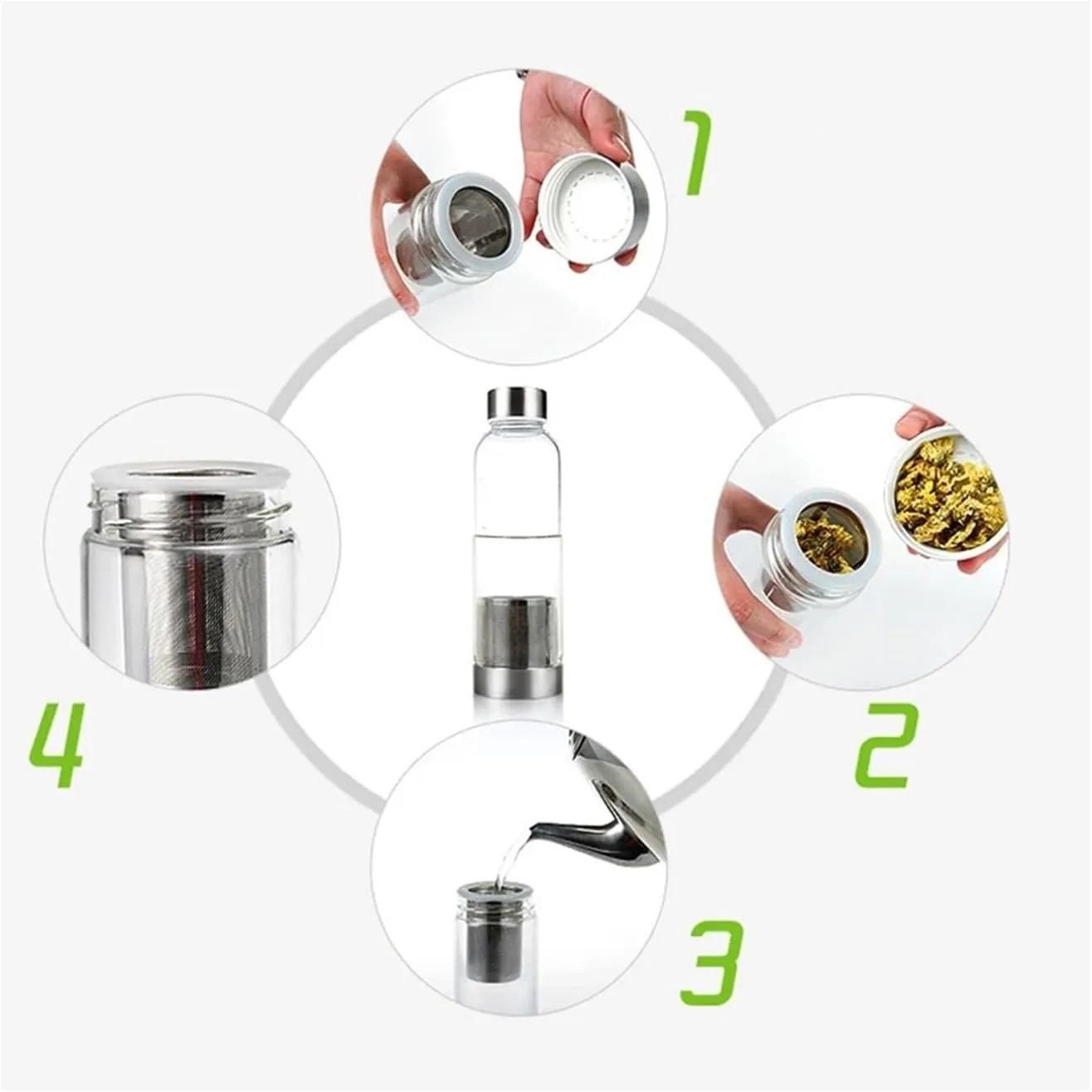 1

2

3

4