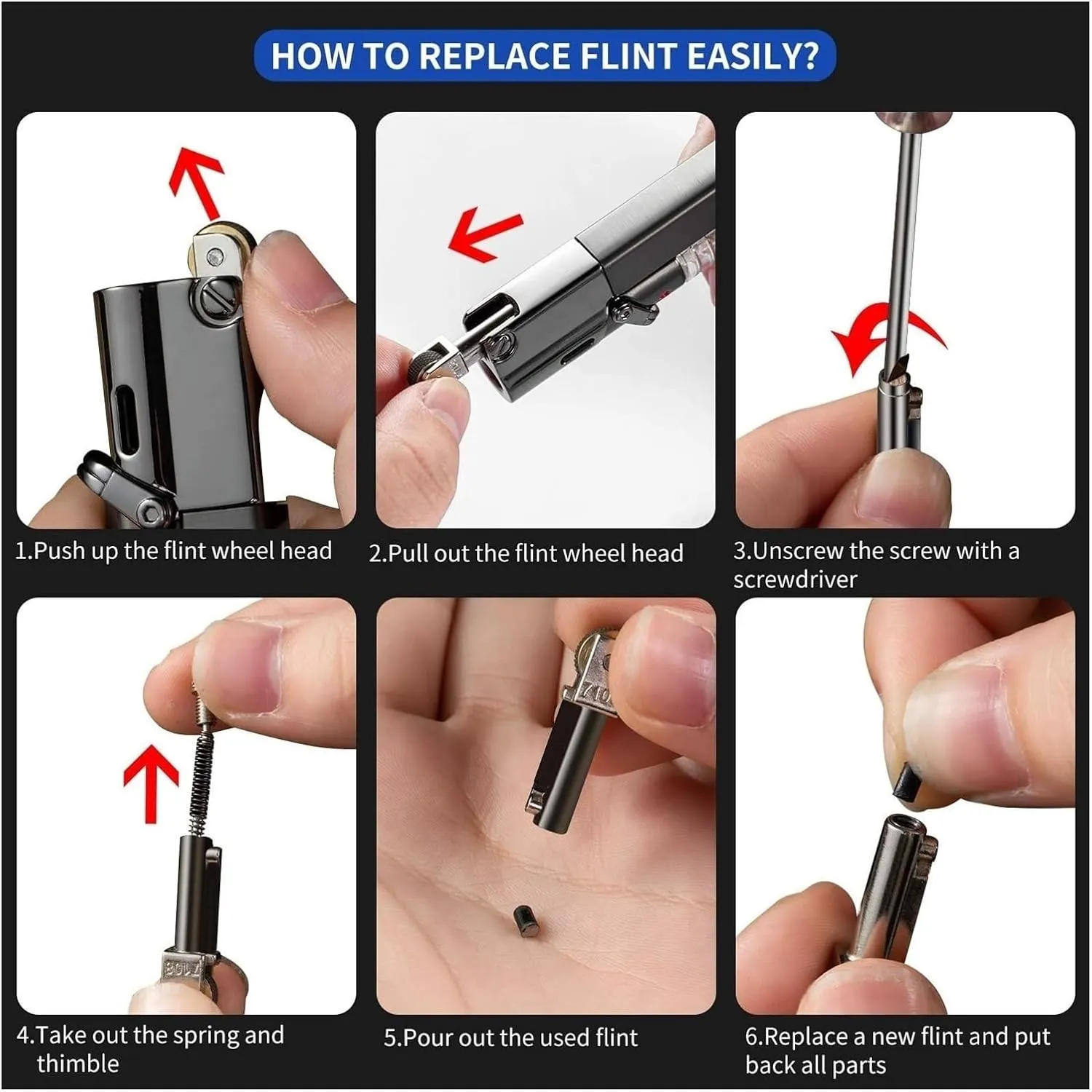 HOW TO REPLACE FLINT EASILY?

1.Push up the flint wheel head

2.Pull out the flint wheel head

3.Unscrew the screw with a screwdriver

4.Take out the spring and thimble

5.Pour out the used flint

6.Replace a new flint and put back all parts