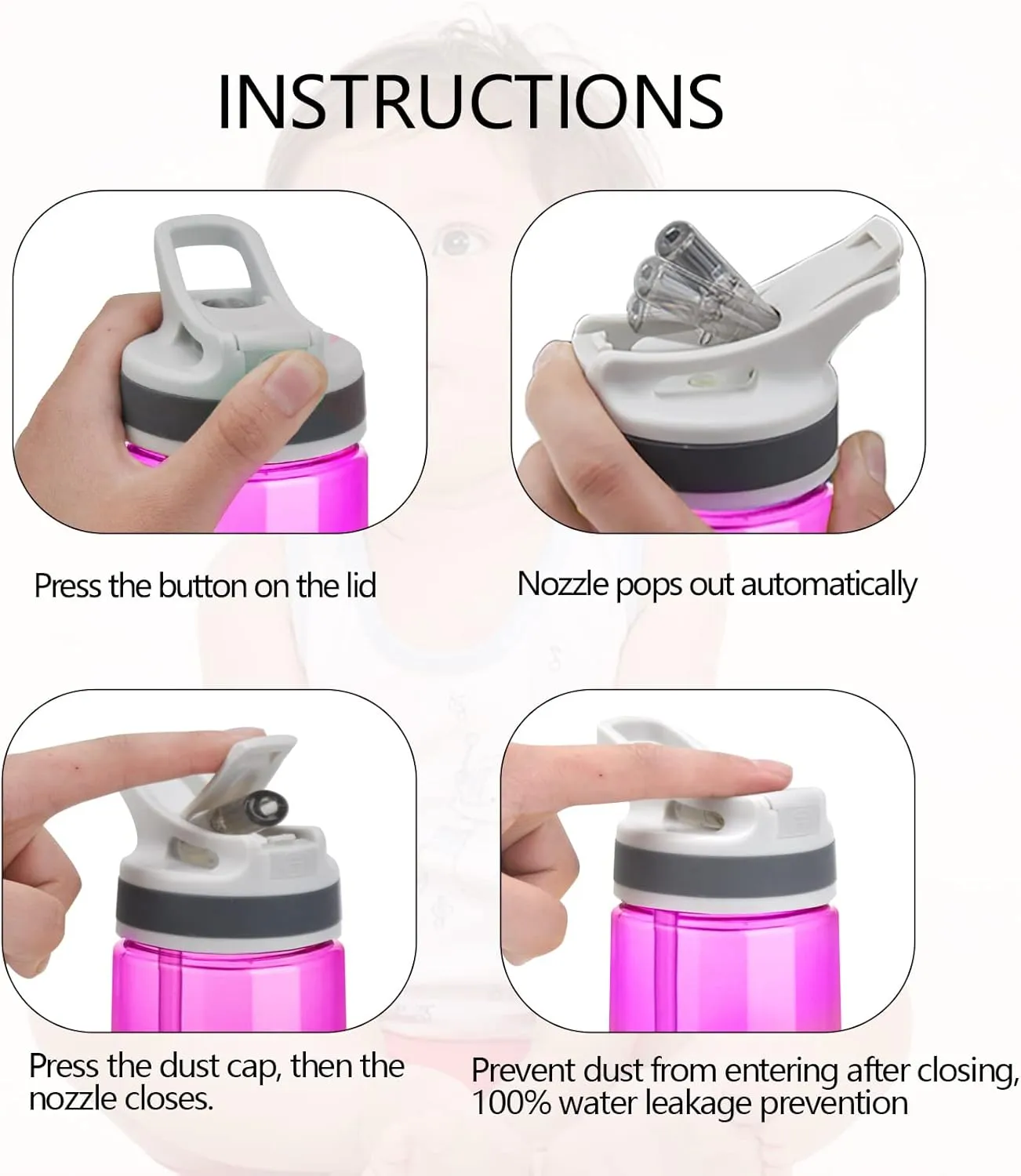 INSTRUCTIONS

Press the button on the lid

Nozzle pops out automatically

Press the dust cap, then the nozzle closes.

Prevent dust from entering after closing, 100% water leakage prevention