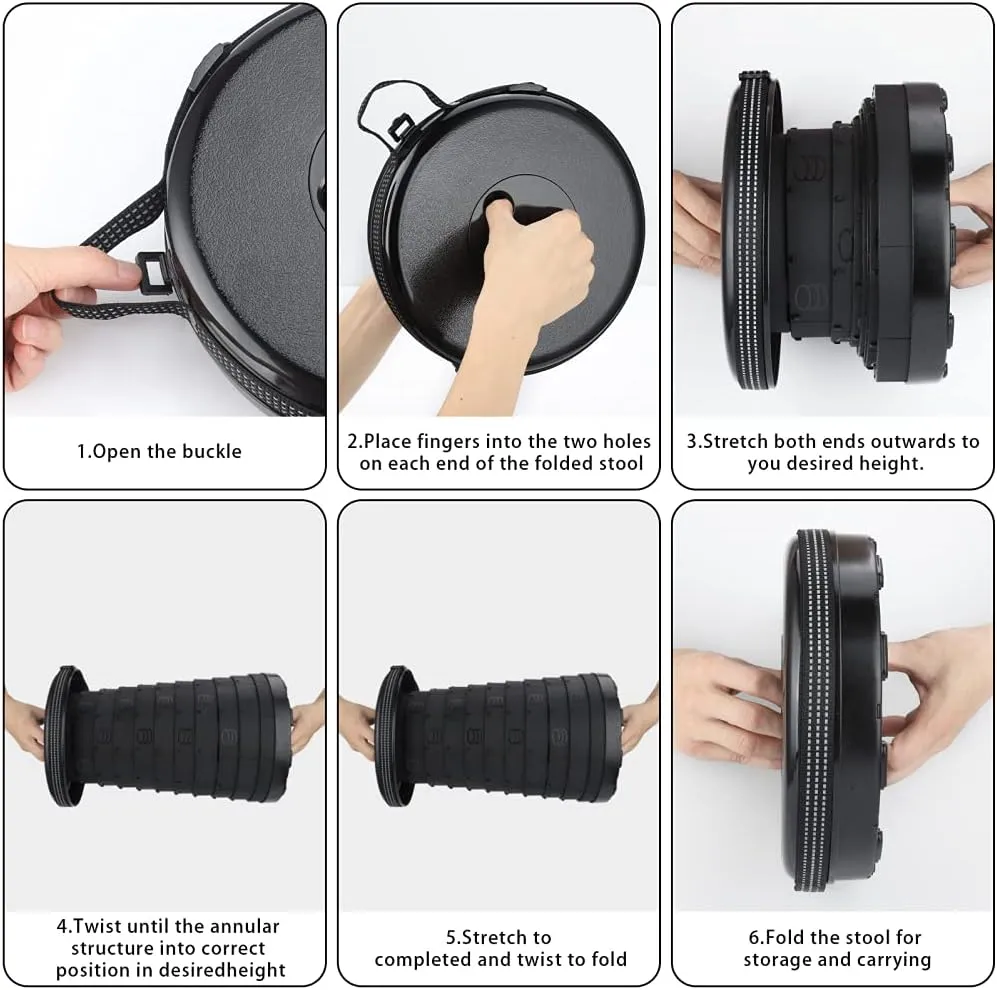 1.Open the buckle

2.Place fingers into the two holes on each end of the folded stool

3.Stretch both ends outwards to you desired height.

4.Twist until the annular structure into correct position in desiredheight

5.Stretch to completed and twist to fold

6.Fold the stool for storage and carrying