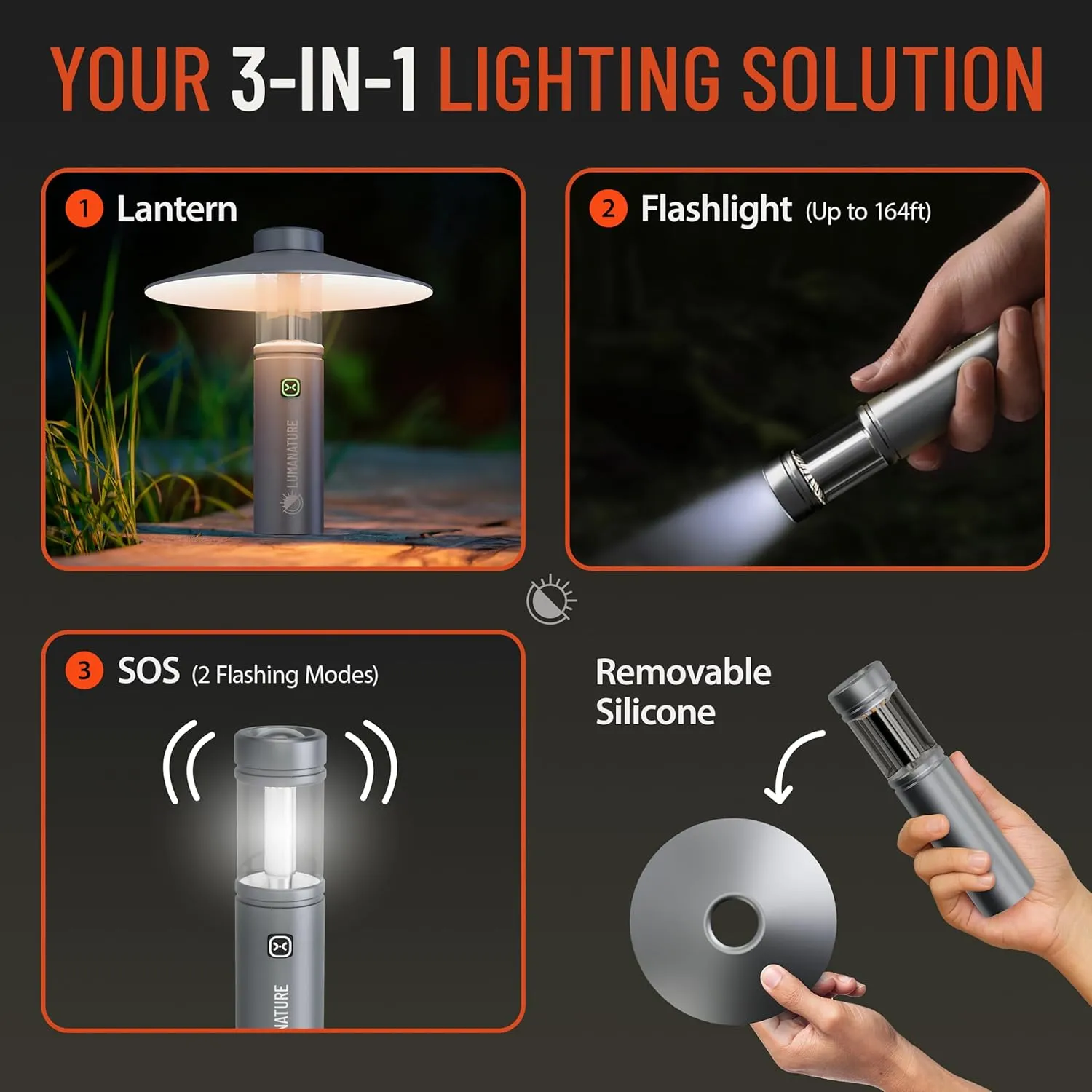 YOUR 3-IN-1 LIGHTING SOLUTION

1 Lantern

LUMANATURE

2 Flashlight (Up to 164ft)

3 SOS (2 Flashing Modes)

NATURE

Removable Silicone