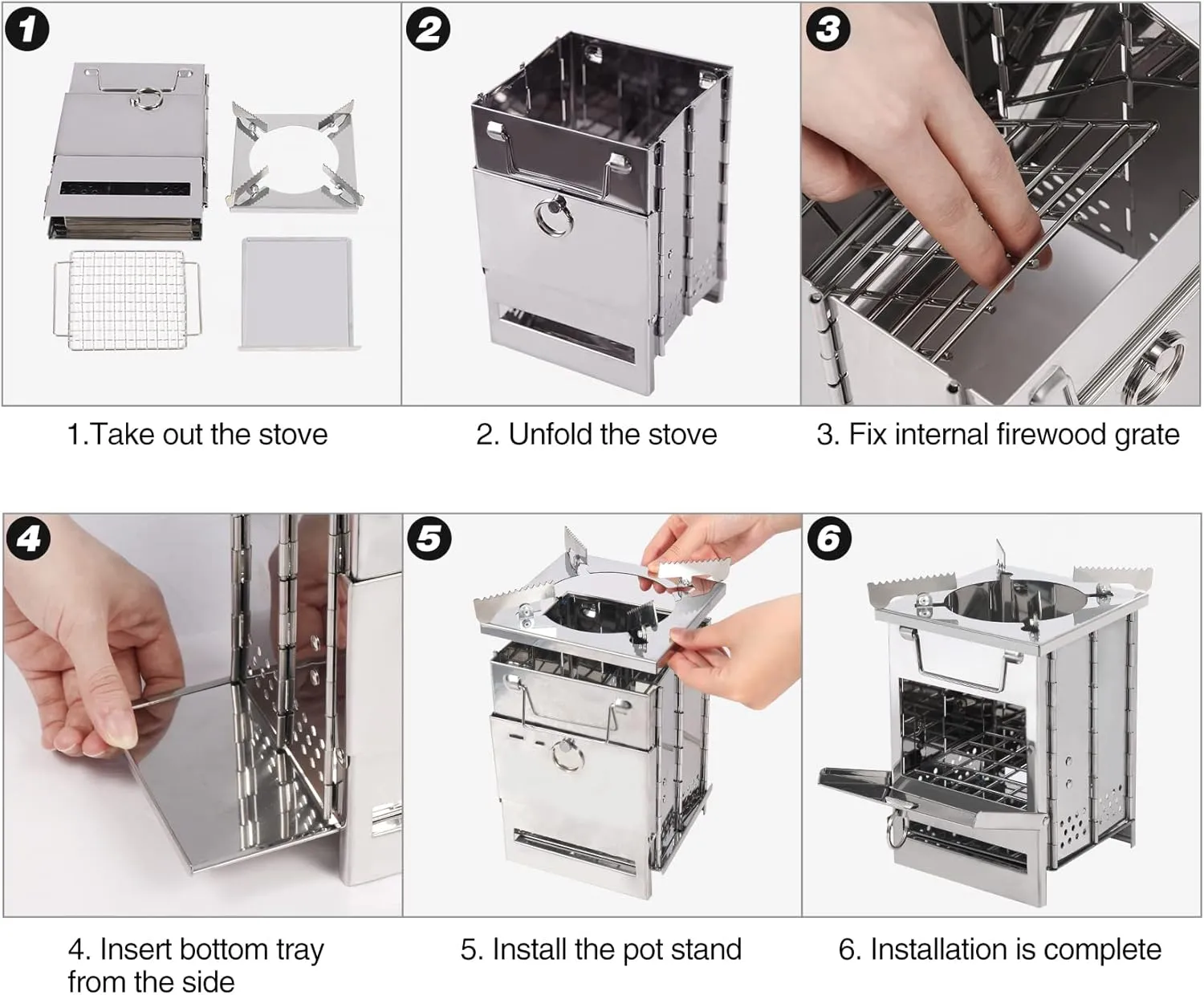 1

2

3

1.Take out the stove

2. Unfold the stove

3. Fix internal firewood grate

4

5

6

4. Insert bottom tray from the side

5. Install the pot stand

6. Installation is complete