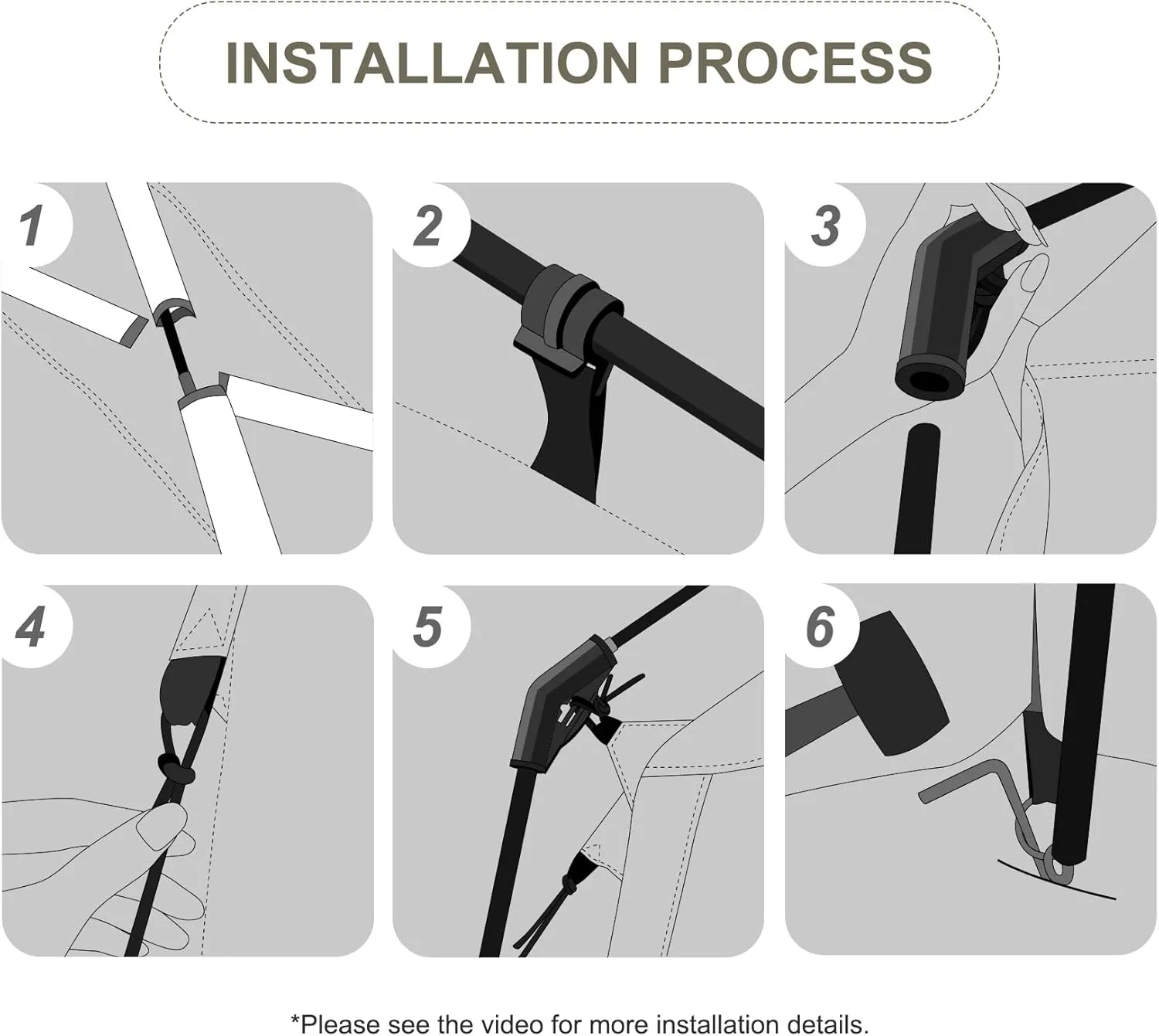 INSTALLATION PROCESS

1

2

3

4

5

6

*Please see the video for more installation details.