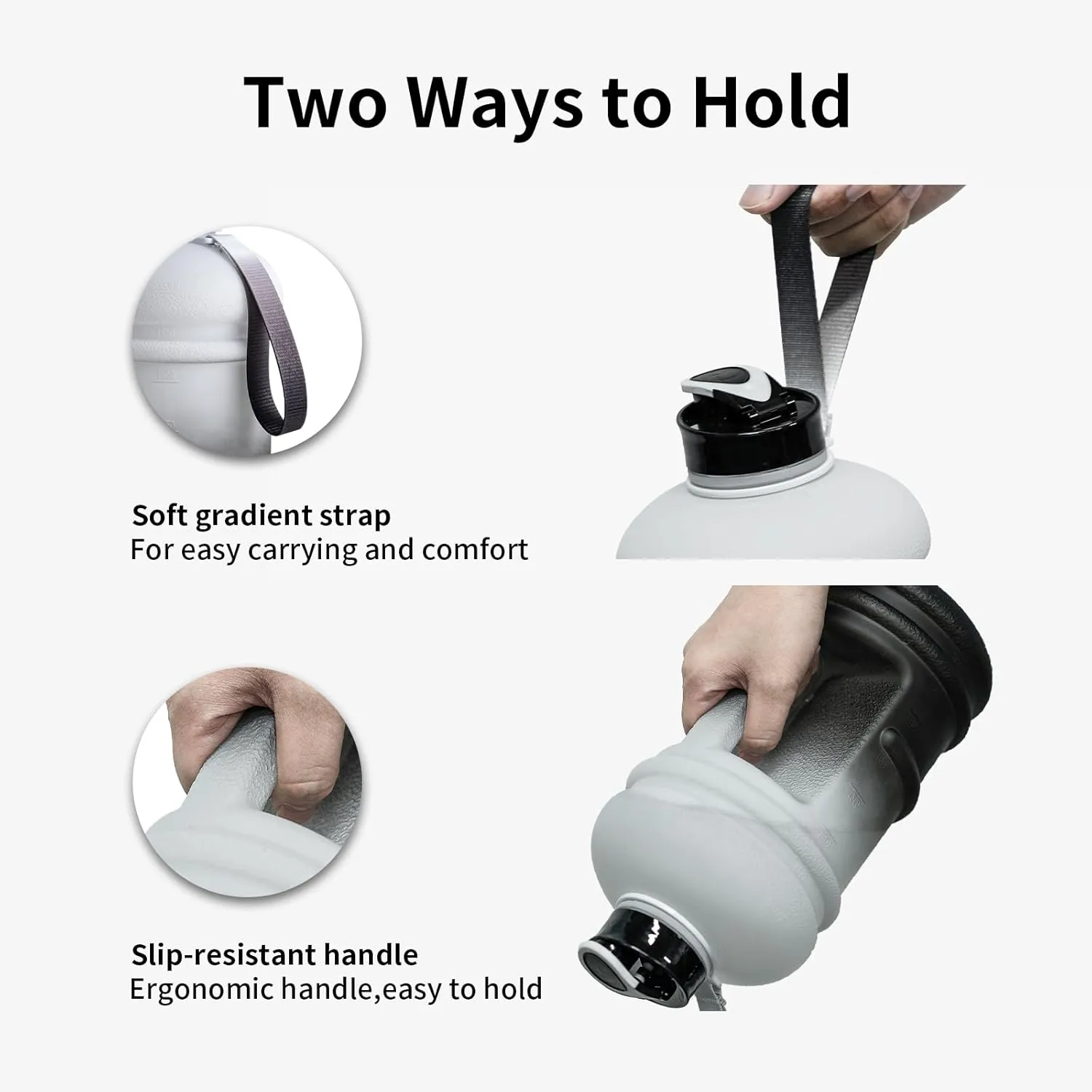 Two Ways to Hold

Soft gradient strap
For easy carrying and comfort

Slip-resistant handle
Ergonomic handle,easy to hold