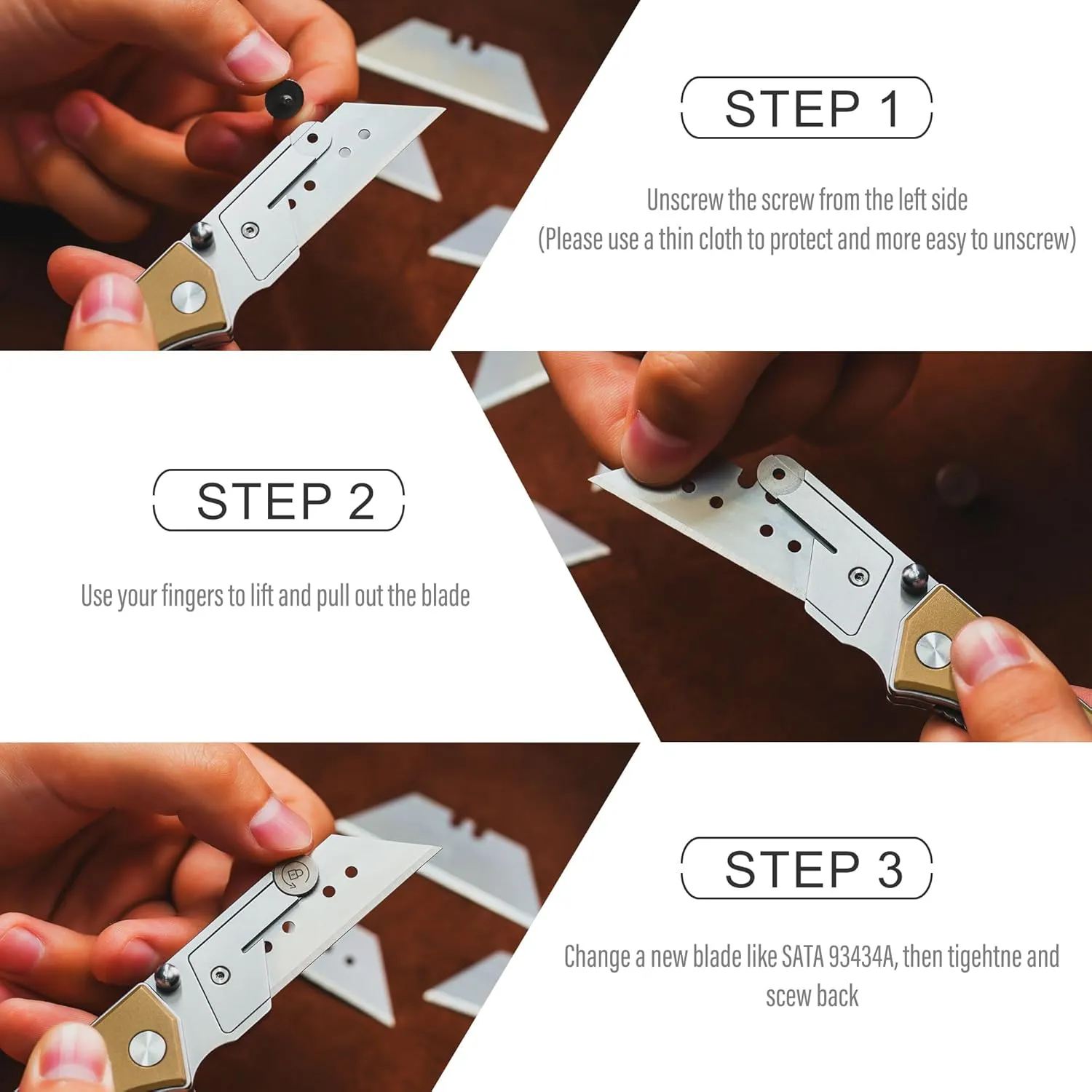 STEP 1

Unscrew the screw from the left side
(Please use a thin cloth to protect and more easy to unscrew)

STEP 2

Use your fingers to lift and pull out the blade

STEP 3

Change a new blade like SATA 93434A, then tigehtne and scew back