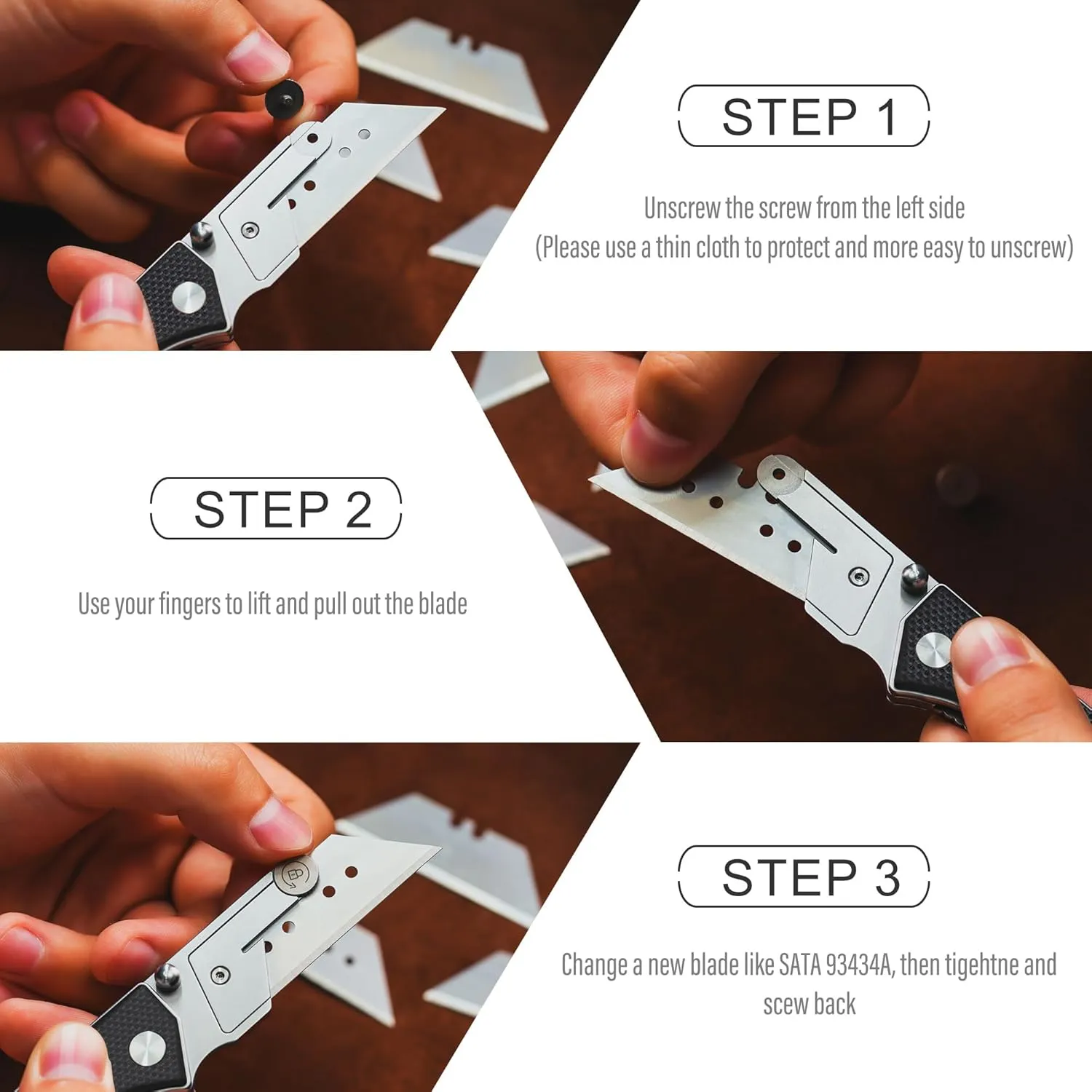 STEP 1

Unscrew the screw from the left side
(Please use a thin cloth to protect and more easy to unscrew)

STEP 2

Use your fingers to lift and pull out the blade

STEP 3

Change a new blade like SATA 93434A, then tigehtne and scew back