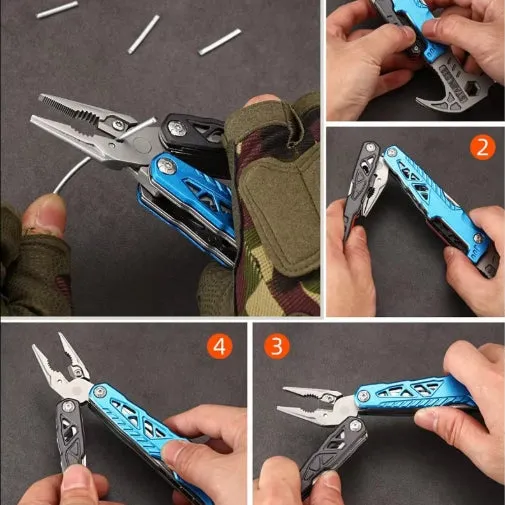 2

4

3