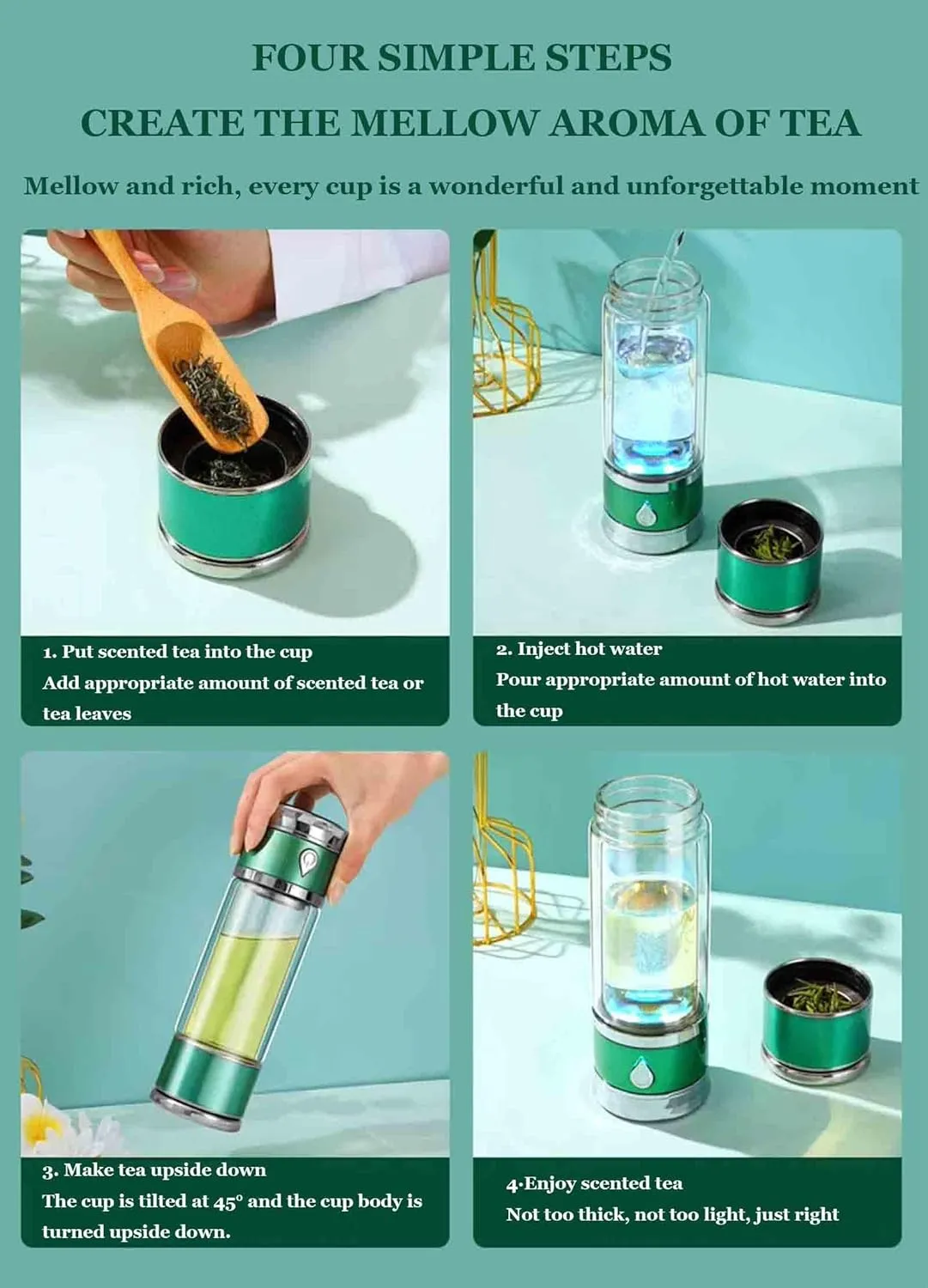 FOUR SIMPLE STEPS

CREATE THE MELLOW AROMA OF TEA

Mellow and rich, every cup is a wonderful and unforgettable moment

1. Put scented tea into the cup
Add appropriate amount of scented tea or tea leaves

2. Inject hot water
Pour appropriate amount of hot water into the cup

3. Make tea upside down
The cup is tilted at 45° and the cup body is turned upside down.

4·Enjoy scented tea
Not too thick, not too light, just right