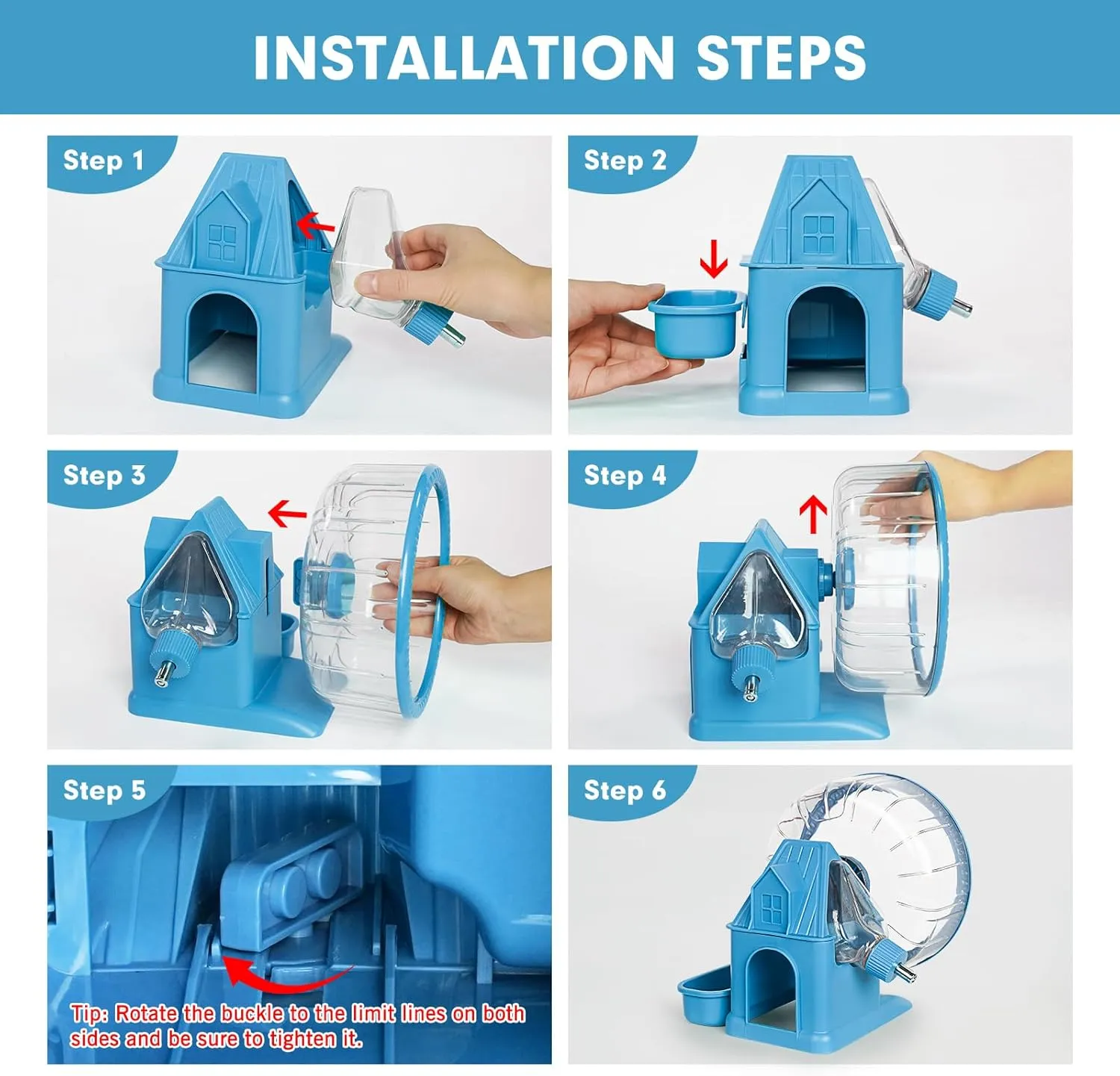 INSTALLATION STEPS

Step 1

Step 2

Step 3

Step 4

Step 5

Tip: Rotate the buckle to the limit lines on both sides and be sure to tighten it.

Step 6